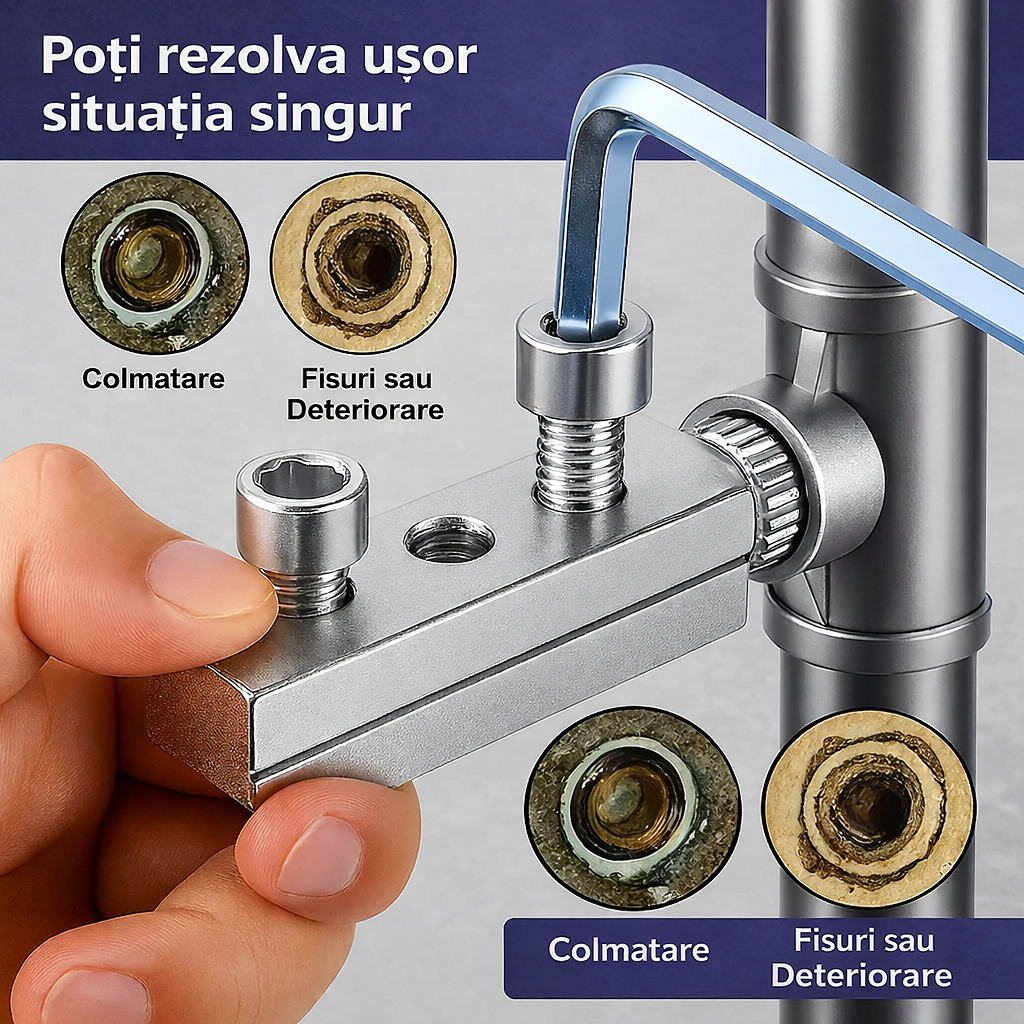 Poți rezolva ușor situația singur

Colmatare

Fisuri sau Deteriorare

Colmatare

Fisuri sau Deteriorare